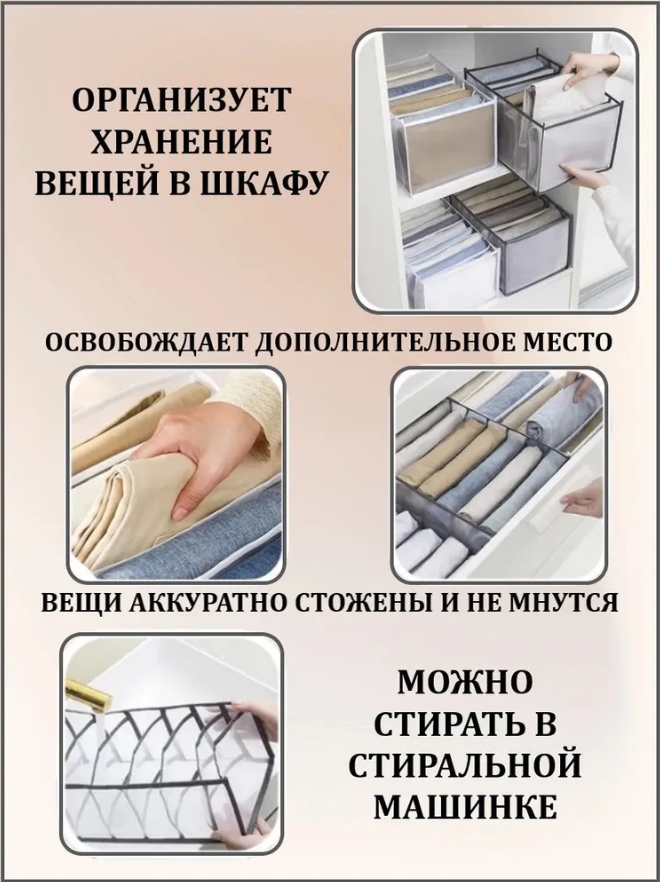 ОРГАНИЗУЕТ ХРАНЕНИЕ ВЕЩЕЙ В ШКАФУ

ОСВОБОЖДАЕТ ДОПОЛНИТЕЛЬНОЕ МЕСТО

ВЕЩИ АККУРАТНО СТОЖЕНЫ И НЕ МНУТСЯ

МОЖНО СТИРАТЬ В СТИРАЛЬНОЙ МАШИНКЕ