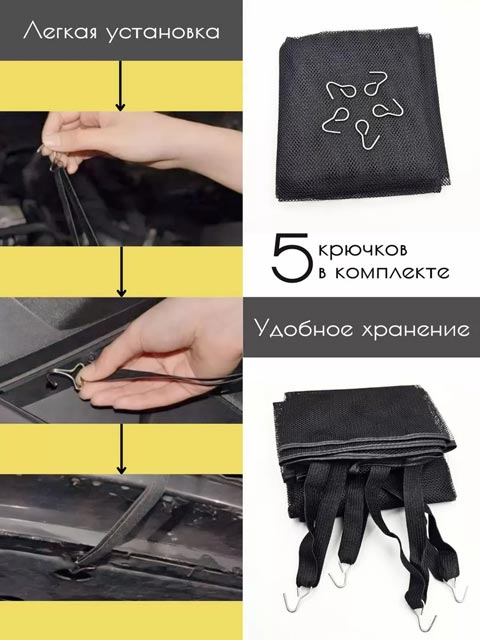 Легкая установка

5 крючков
в комплекте

Удобное хранение