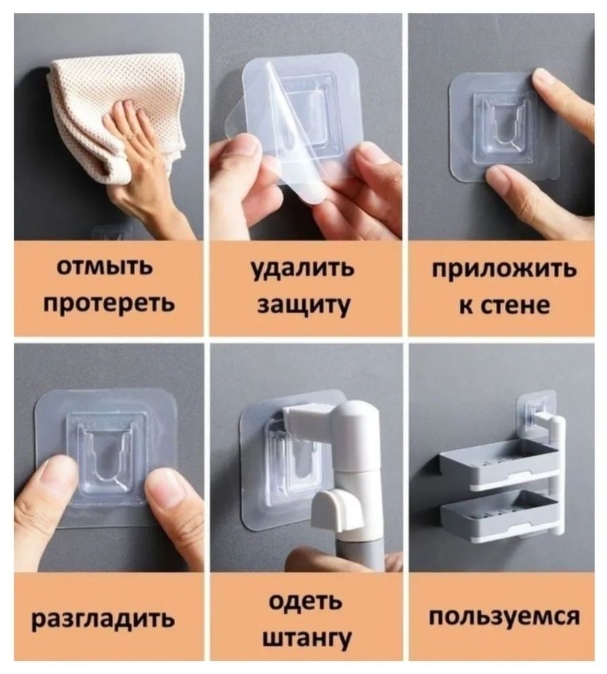 отмыть протереть

удалить защиту

приложить к стене

разгладить

одеть штангу

пользуемся