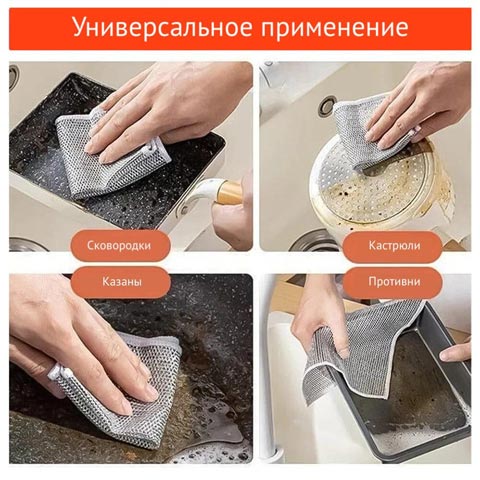 Универсальное применение

Сковородки

Кастрюли

Казаны

Противни