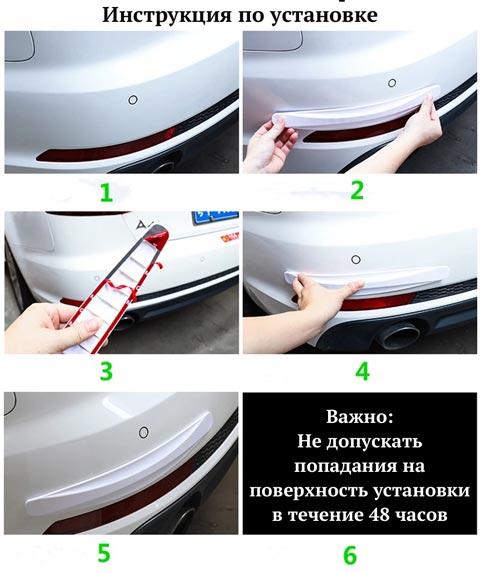 Инструкция по установке

1

2

3

4

5

Важно:
Не допускать попадания на поверхность установки в течение 48 часов

6